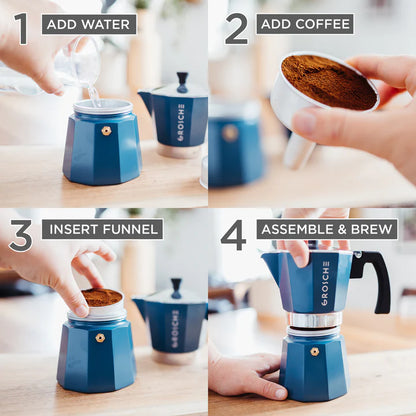 1 ADD WATER

GROSCHE

2 ADD COFFEE

3 INSERT FUNNEL

GROSCHE

4 ASSEMBLE & BREW

GROSCHE