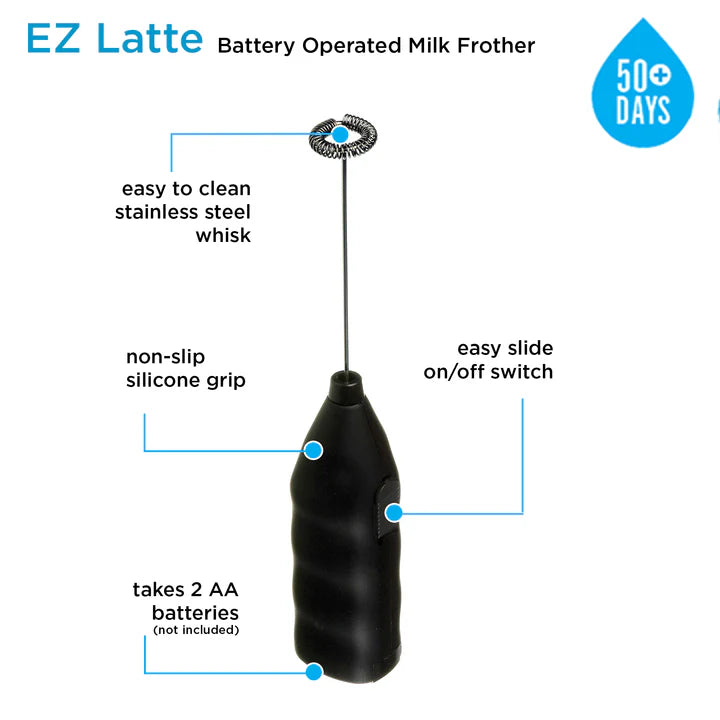 EZ Latte Battery Operated Milk Frother

50+ DAYS

easy to clean stainless steel whisk

non-slip silicone grip

easy slide on/off switch

takes 2 AA batteries
(not included)